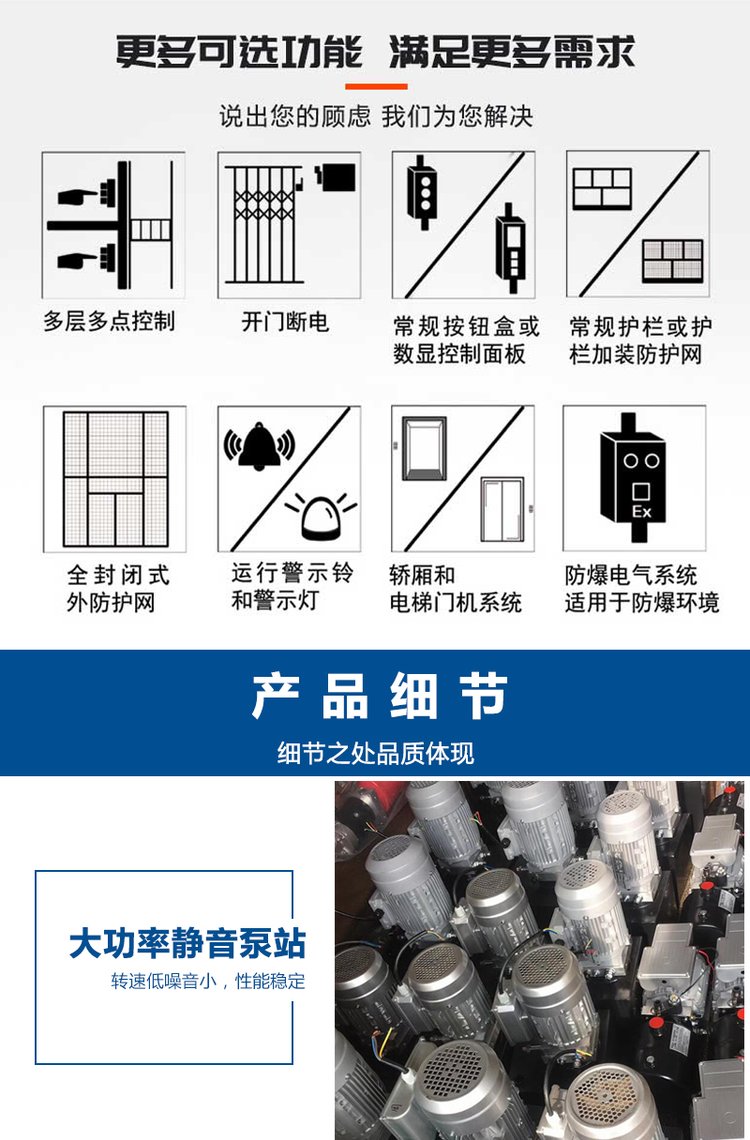 更多可选功能 满足更多需求

说出您的顾虑 我们为您解决

多层多点控制

开门断电

常规按钮盒或数显控制面板

常规护栏或护栏加装防护网

全封闭式外防护网

运行警示铃和警示灯

轿厢和电梯门机系统

Ex

防爆电气系统适用于防爆环境

产品细节

细节之处品质体现

大功率静音泵站

转速低噪音小，性能稳定